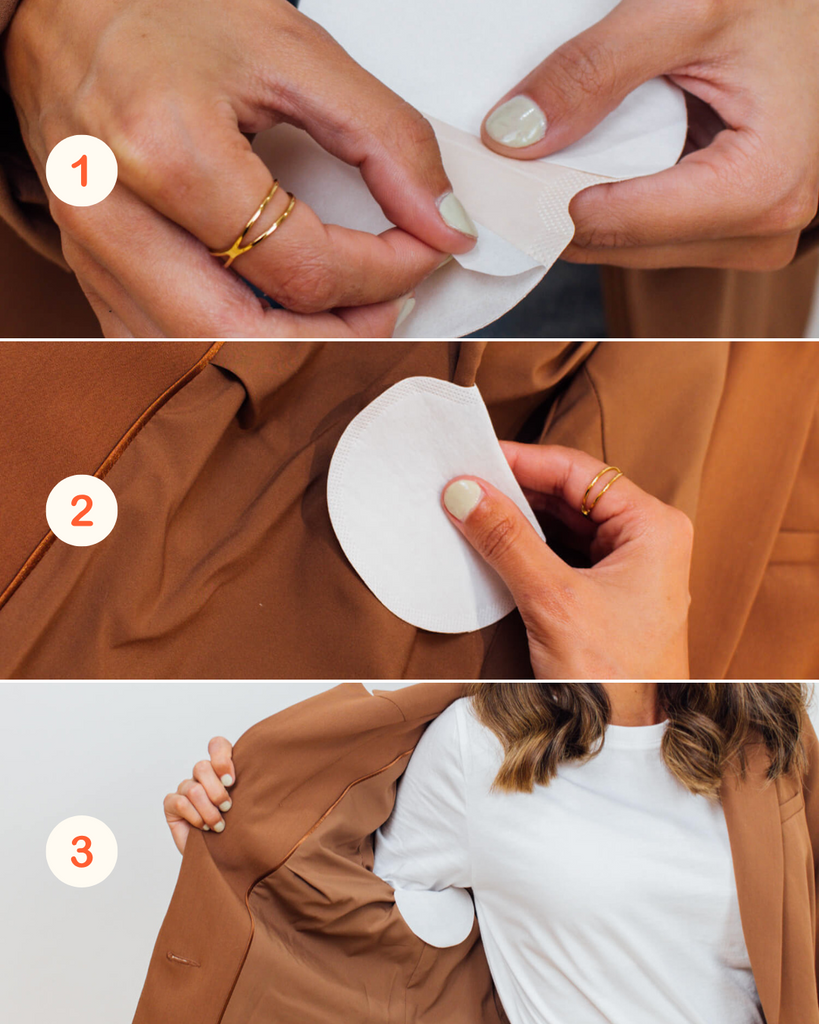 1

2

3